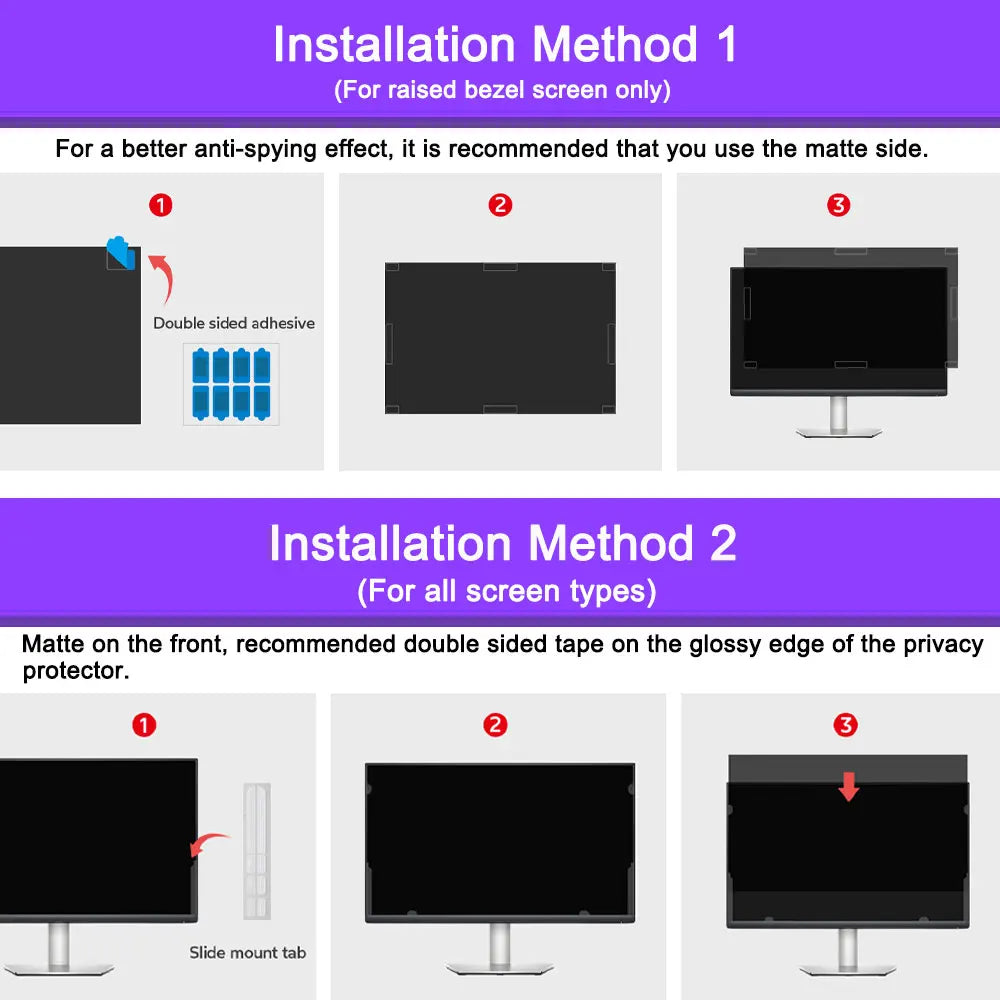 Installation Method 1
(For raised bezel screen only)

For a better anti-spying effect, it is recommended that you use the matte side.

1

Double sided adhesive

2

3

Installation Method 2
(For all screen types)

Matte on the front, recommended double sided tape on the glossy edge of the privacy protector.

1

Slide mount tab

2

3